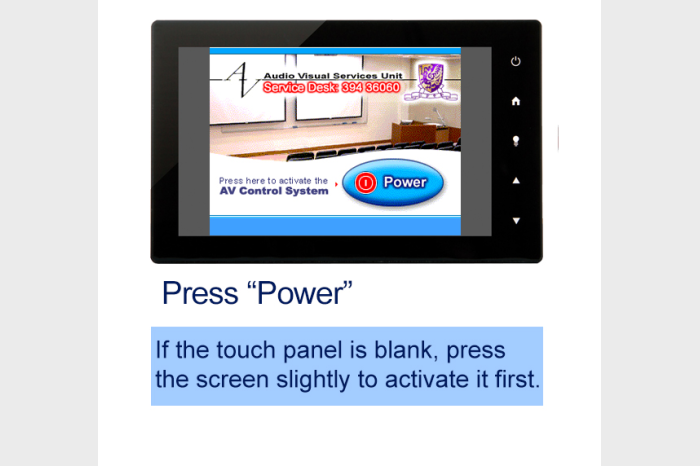 AV

Audio Visual Services Unit
Service Desk: 394 36060

Press here to activate the
AV Control System

Power

Press “Power”

If the touch panel is blank, press the screen slightly to activate it first.