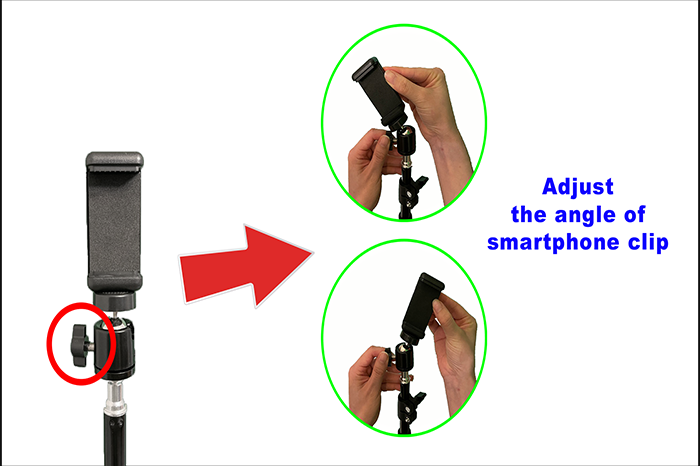 Adjust
the angle of
smartphone clip