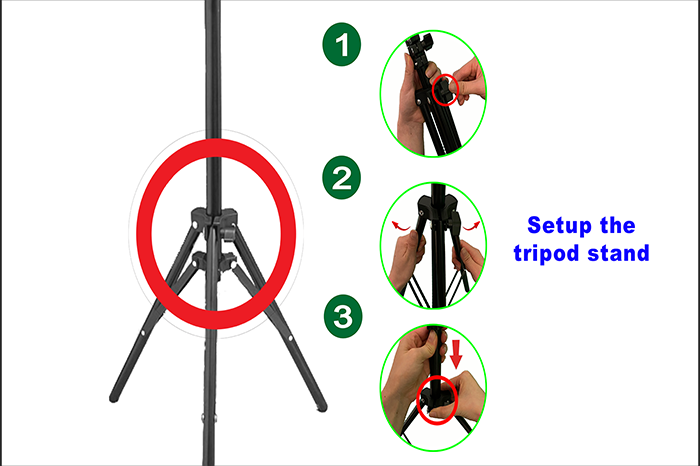 1

2

3

Setup the tripod stand