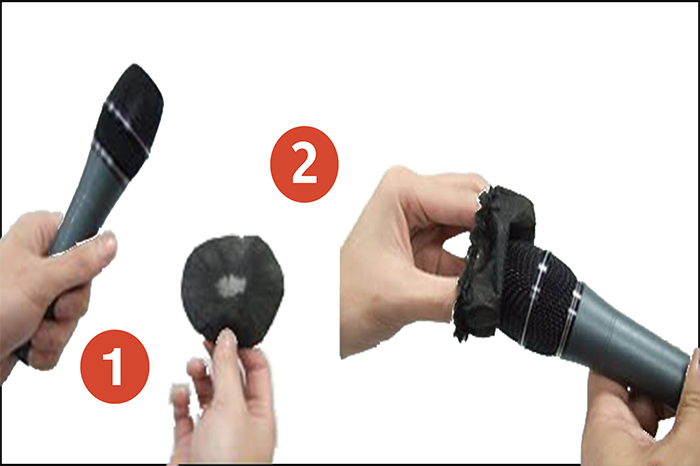 2

1